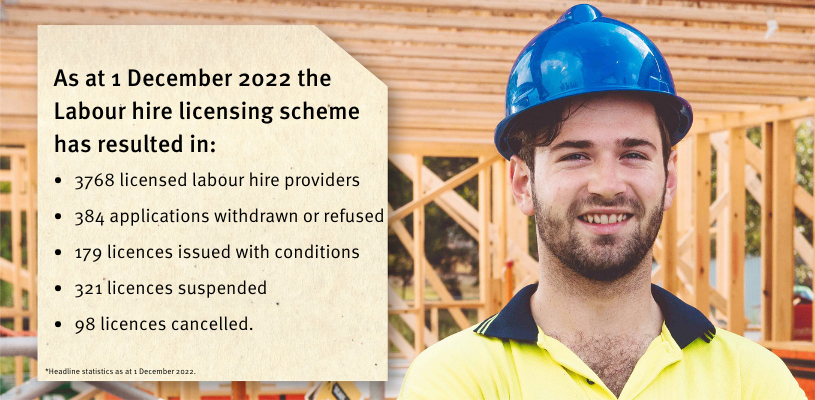 As at 1 December 2022 the Labour hire licensing scheme has resulted in:

• 3768 licensed labour hire providers
• 384 applications withdrawn or refused
• 179 licences issued with conditions
• 321 licences suspended
• 98 licences cancelled.

*Headline statistics as at 1 December 2022.