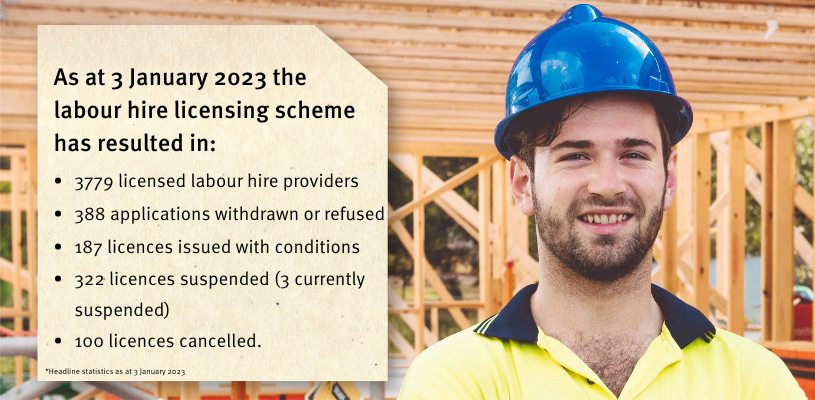 As at 3 January 2023 the labour hire licensing scheme has resulted in:

• 3779 licensed labour hire providers
• 388 applications withdrawn or refused
• 187 licences issued with conditions
• 322 licences suspended (3 currently suspended)
• 100 licences cancelled.

*Headline statistics as at 3 January 2023